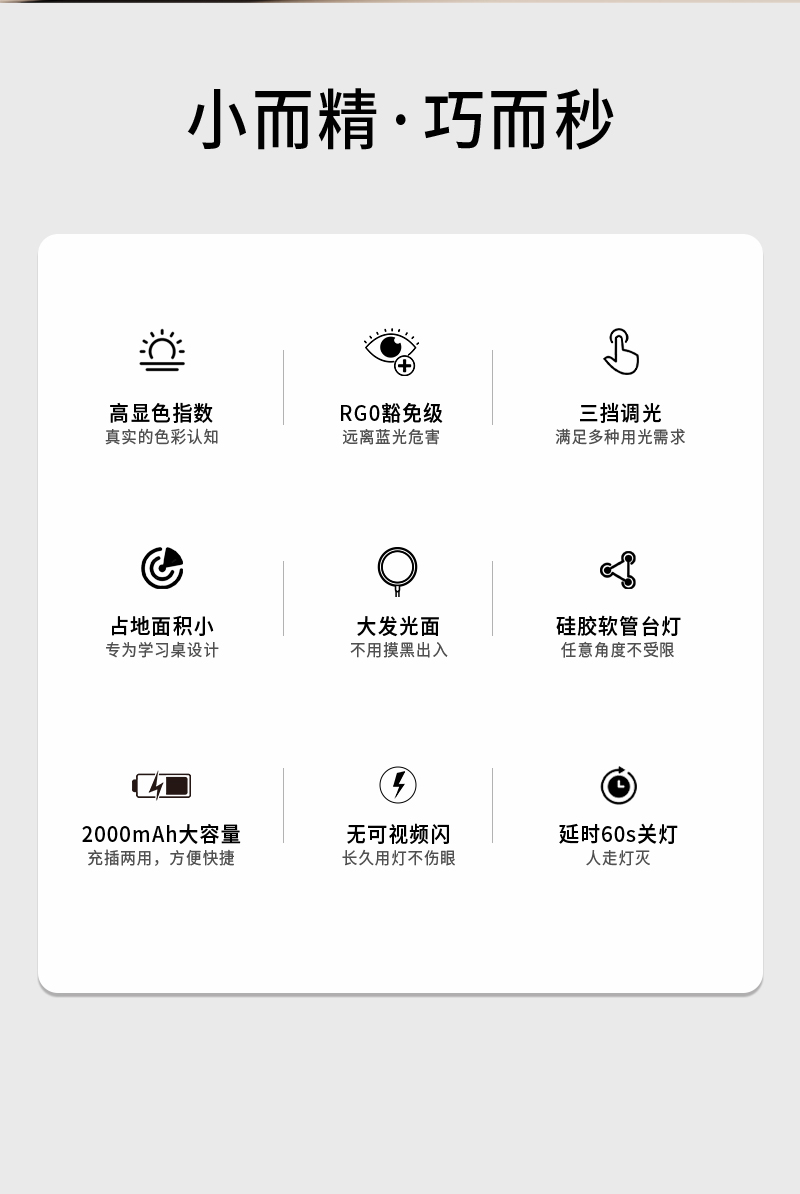 小而精·巧而秒

高显色指数
真实的色彩认知

RG0豁免级
远离蓝光危害

三挡调光
满足多种用光需求

占地面积小
专为学习桌设计

大发光面
不用摸黑出入

硅胶软管台灯
任意角度不受限

2000mAh大容量
充插两用，方便快捷

无可视频闪
长久用灯不伤眼

延时60s关灯
人走灯灭